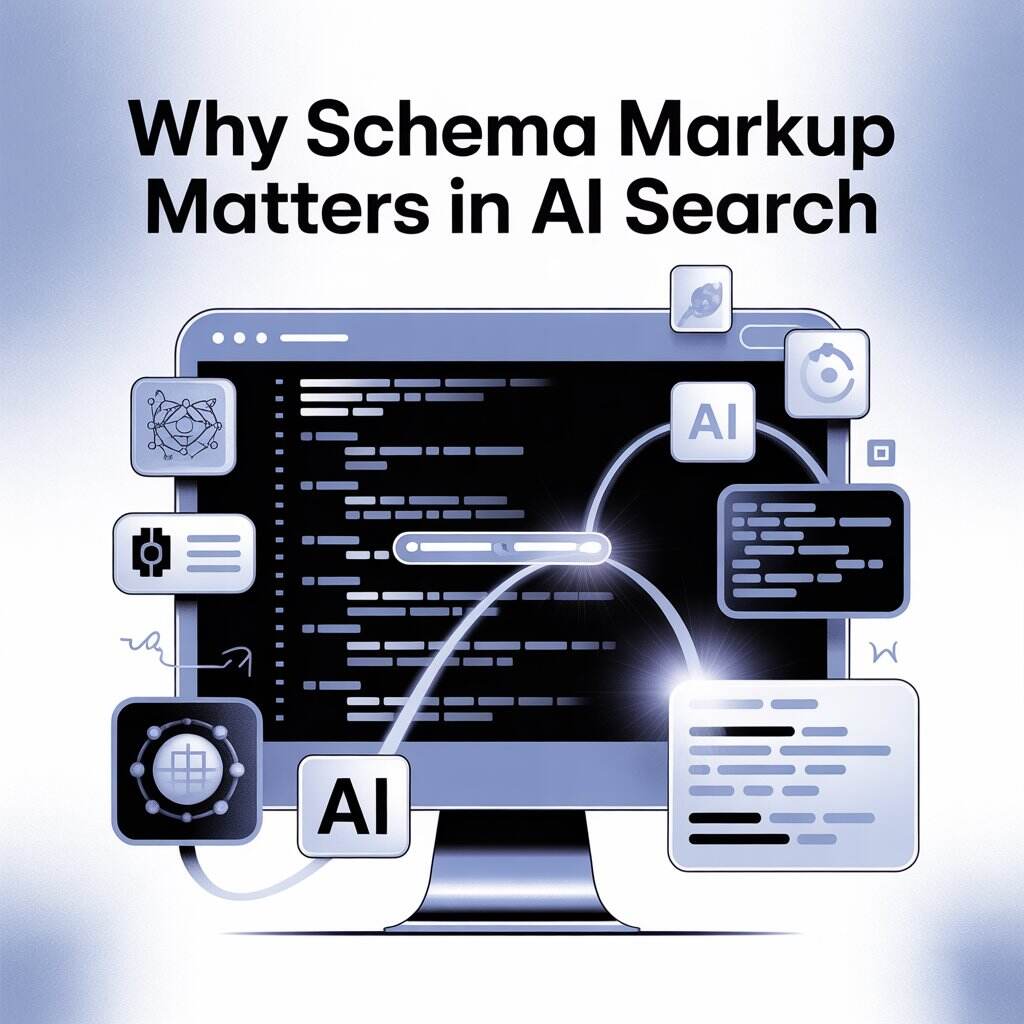 Why Schema Markup Matters in AI Search

AI

AI